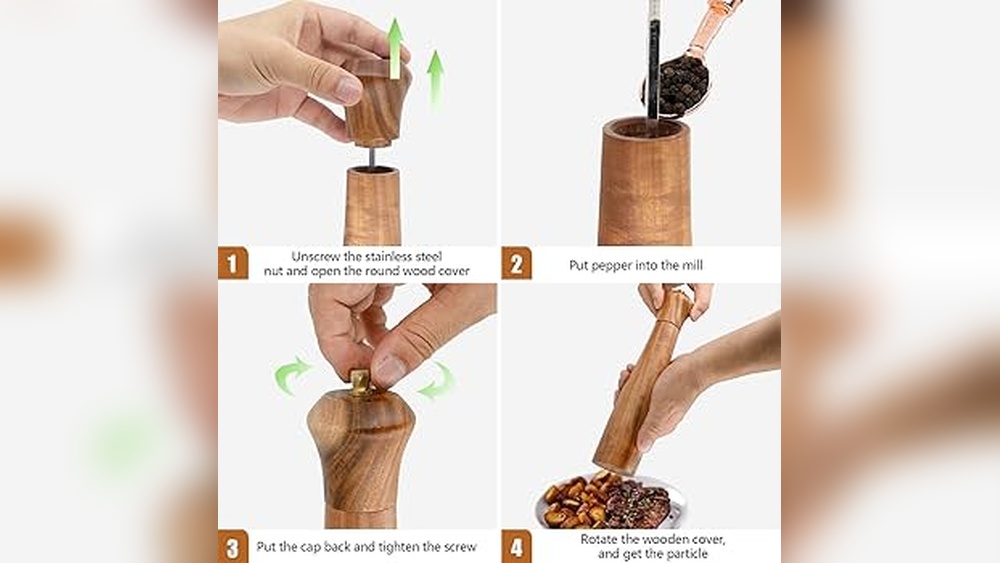 1 Unscrew the stainless steel nut and open the round wood cover

2 Put pepper into the mill

3 Put the cap back and tighten the screw

4 Rotate the wooden cover, and get the particle